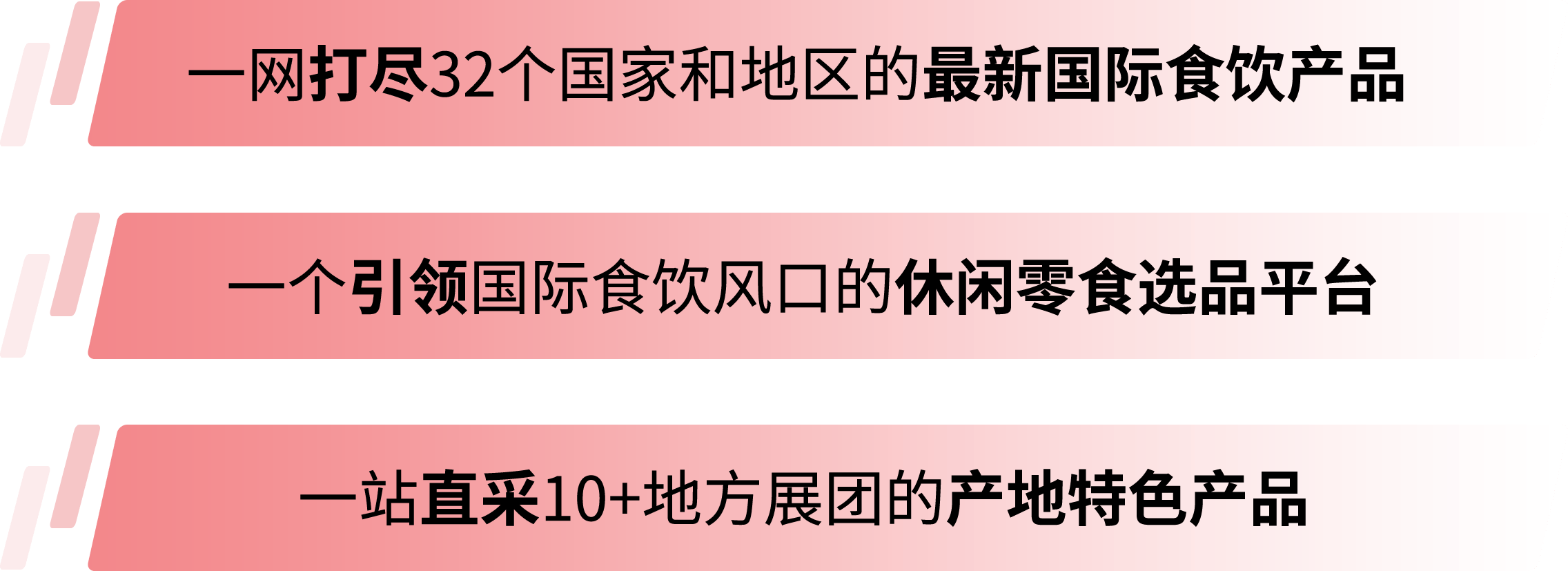 一网打尽32个国家和地区的最新国际食饮产品

一个引领国际食饮风口的休闲零食选品平台

一站直采10+地方展团的产地特色产品